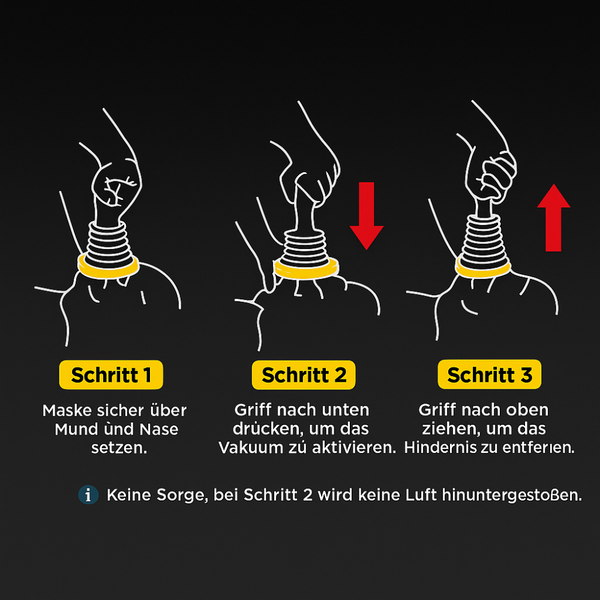 Schritt 1

Maske sicher über Mund ùnd Nase setzen.

Schritt 2

Griff nach unten drücken, um das Vakuum zú aktivieren.

Schritt 3

Griff nach oben ziehen, um das Hindernis zu entferıen.

i Keine Sorge, bei Schritt 2 wird keine Luft hinuntergestoßen.